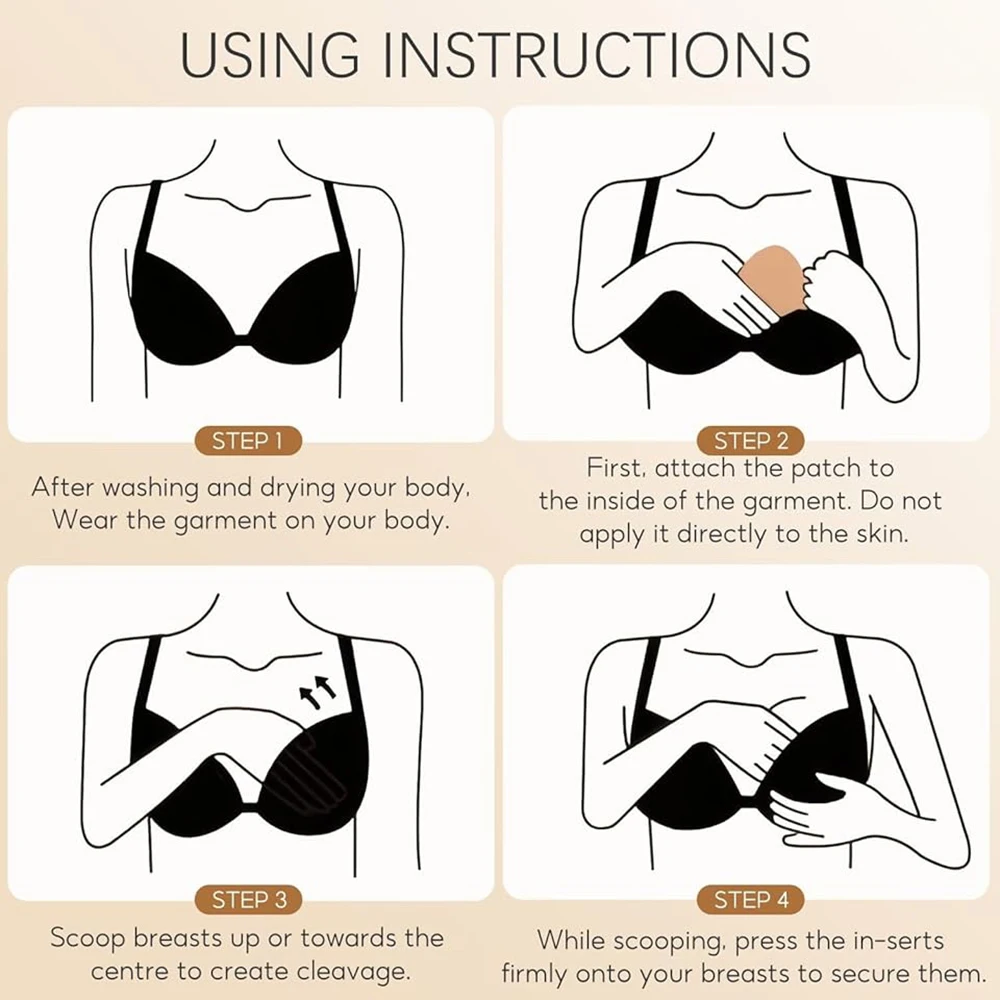 USING INSTRUCTIONS

STEP 1

After washing and drying your body, Wear the garment on your body.

STEP 2

First, attach the patch to the inside of the garment. Do not apply it directly to the skin.

STEP 3

Scoop breasts up or towards the centre to create cleavage.

STEP 4

While scooping, press the in-serts firmly onto your breasts to secure them.